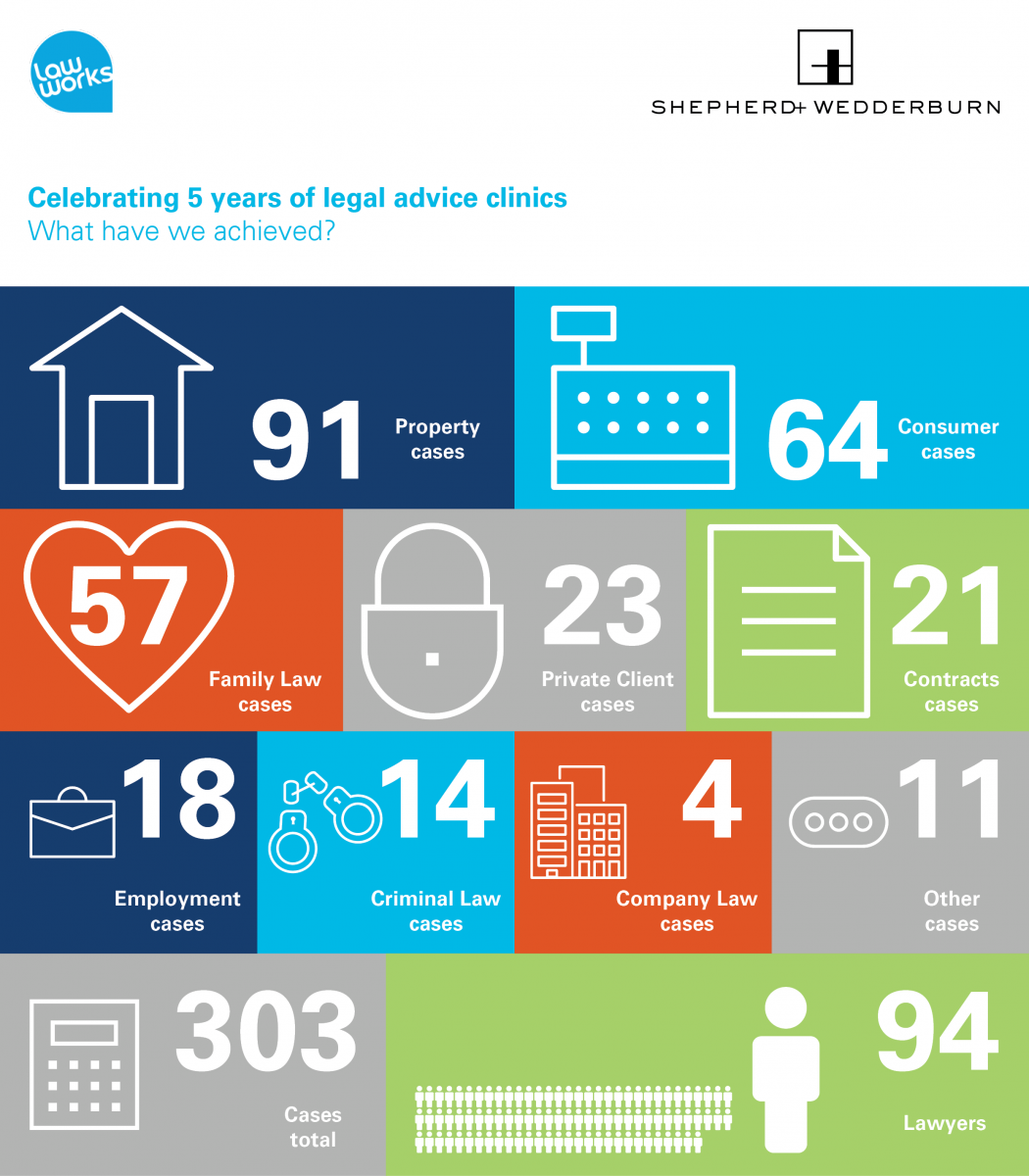 Law works

SHEPHERD+ WEDDERBURN

Celebrating 5 years of legal advice clinics
What have we achieved?

91 Property cases

64 Consumer cases

57 Family Law cases

23 Private Client cases

21 Contracts cases

18 Employment cases

14 Criminal Law cases

4 Company Law cases

11 Other cases

303 Cases total

94 Lawyers